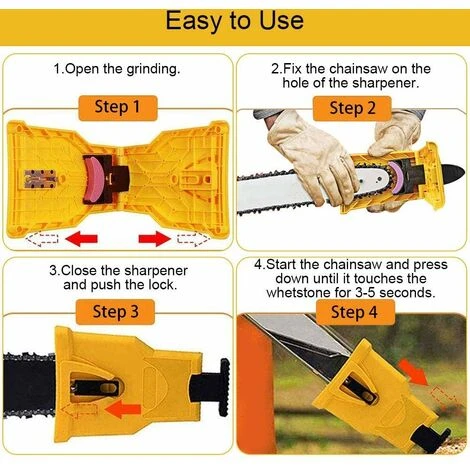 Easy to Use

1.Open the grinding.

Step 1

2.Fix the chainsaw on the hole of the sharpener.

Step 2

3.Close the sharpener and push the lock.

Step 3

4.Start the chainsaw and press down until it touches the whetstone for 3-5 seconds.

Step 4