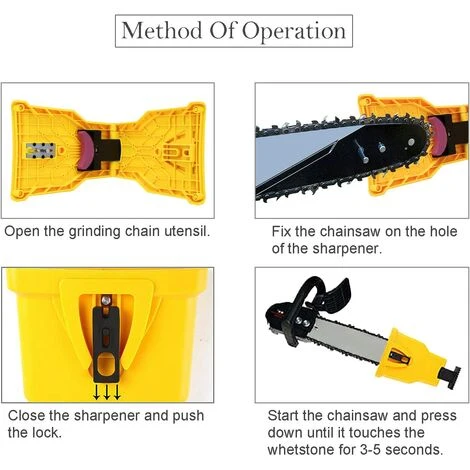 Method Of Operation

Open the grinding chain utensil.

Fix the chainsaw on the hole of the sharpener.

Close the sharpener and push the lock.

Start the chainsaw and press down until it touches the whetstone for 3-5 seconds.